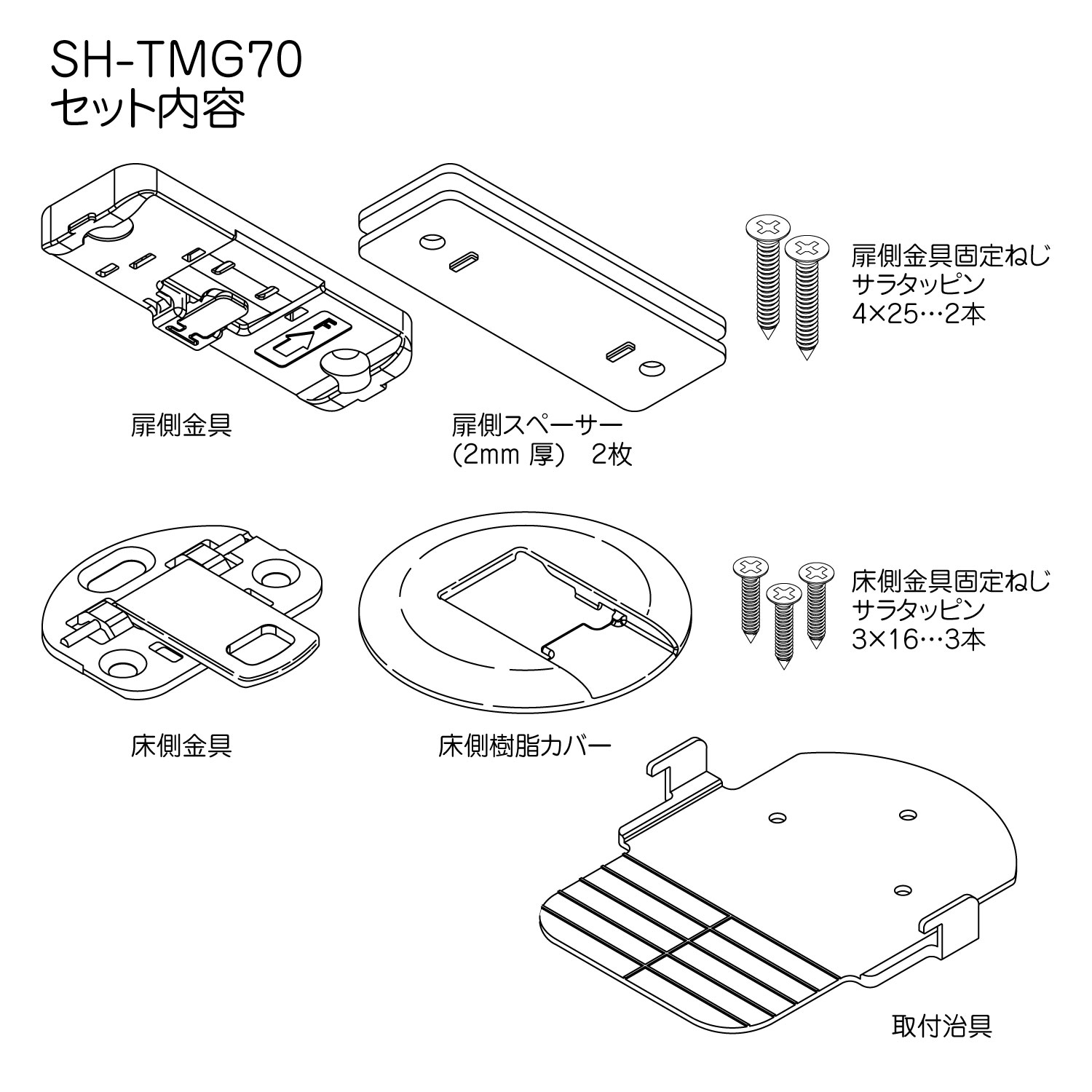 SH-TMG70
セット内容

F

扉側金具

扉側スペーサー
(2mm 厚) 2枚

扉側金具固定ねじ
サラタッピン
4×25…2本

床側金具

床側樹脂カバー

床側金具固定ねじ
サラタッピン
3×16…3本

取付治具