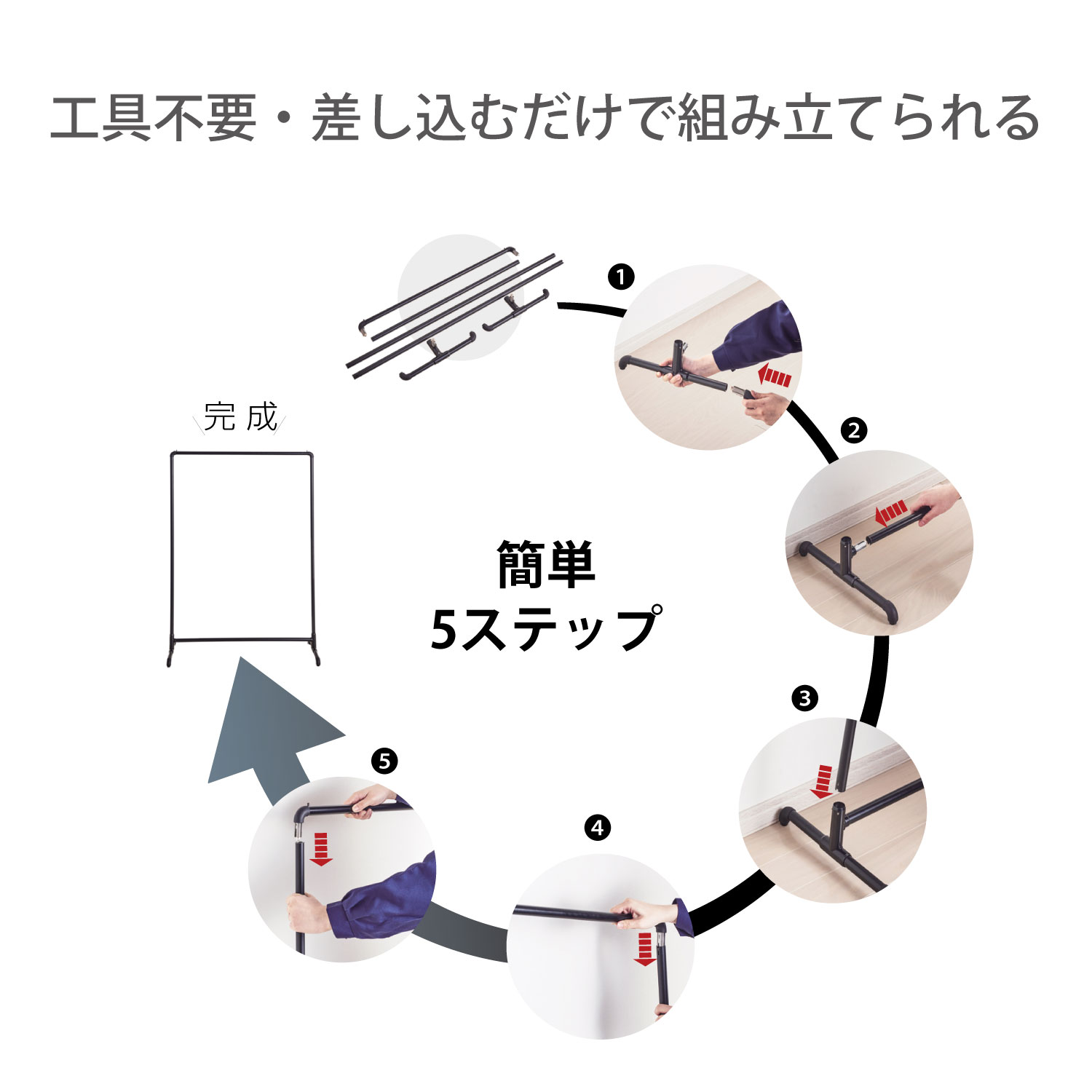 工具不要・差し込むだけで組み立てられる

❶

❷

❸

❹

❺

完成

簡単
5ステップ