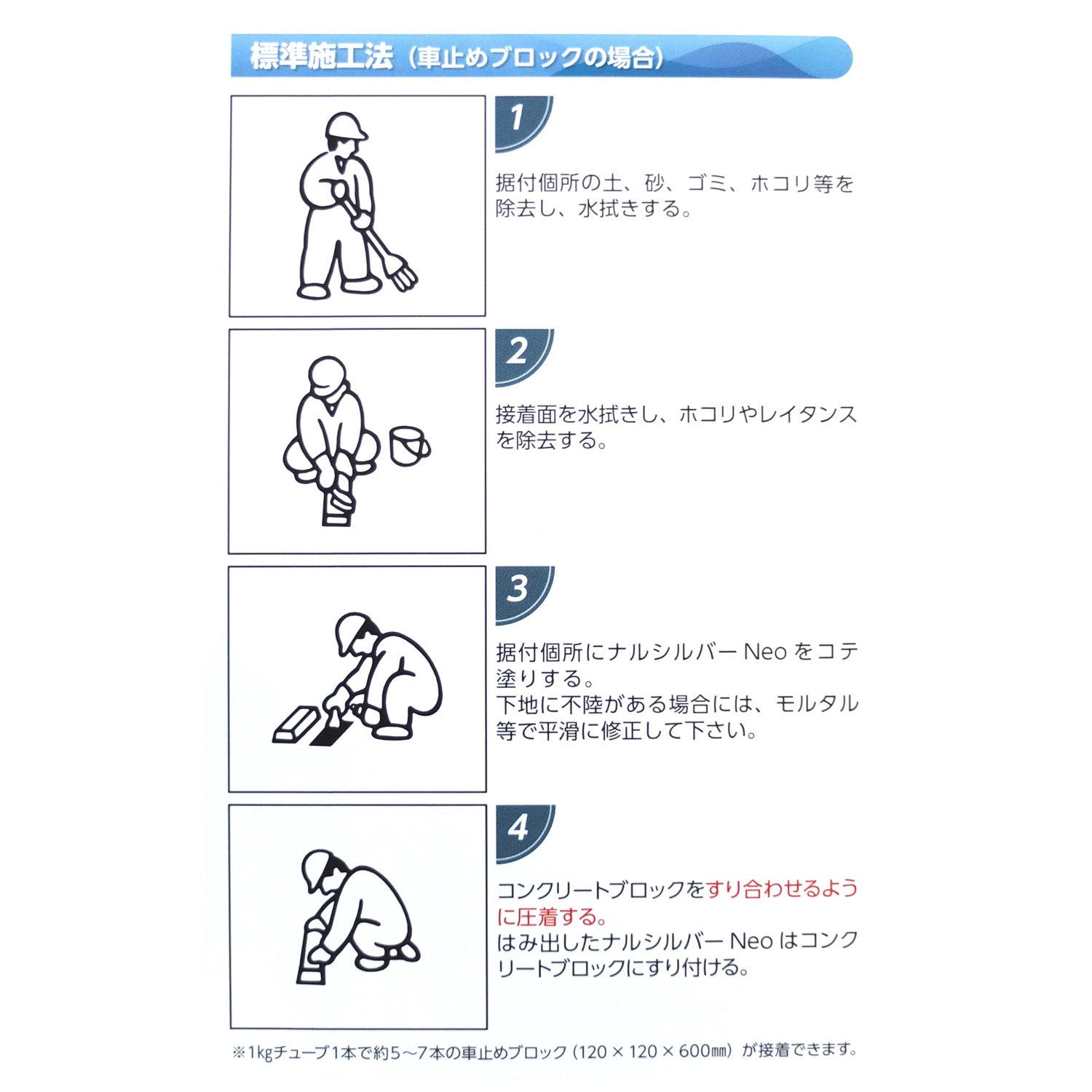 標準施工法（車止めブロックの場合）

1

据付個所の土、砂、ゴミ、ホコリ等を除去し、水拭きする。

2

接着面を水拭きし、ホコリやレイタンスを除去する。

3

据付個所にナルシルバー Neo をコテ塗りする。
下地に不陸がある場合には、モルタル等で平滑に修正して下さい。

4

コンクリートブロックをすり合わせるように圧着する。
はみ出したナルシルバー Neo はコンクリートブロックにすり付ける。

※1kgチューブ1本で約5～7本の車止めブロック（120 × 120 × 600㎜）が接着できます。